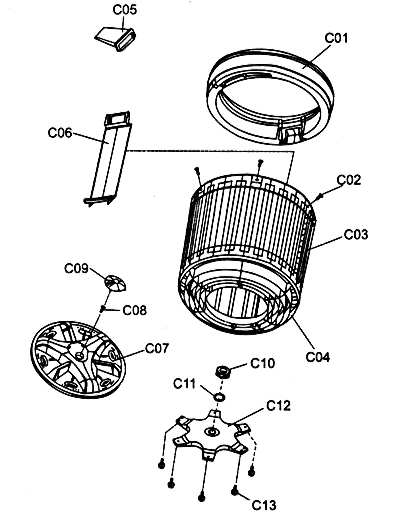 C05
C01
C06
C02
C03
C09
C08
C07
C04
C10
C11
C12
C13